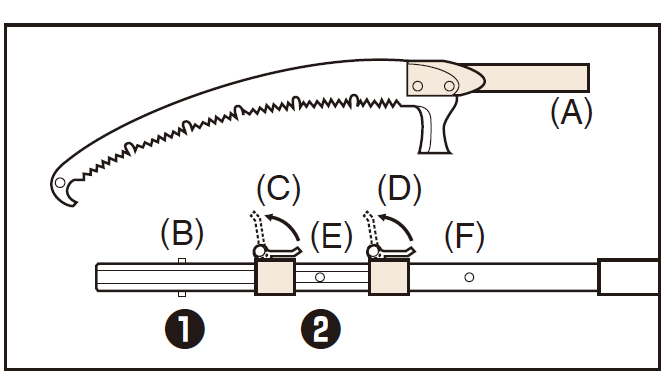 (A)
(C)
(D)
(B)
(E)
(F)
❶
❷