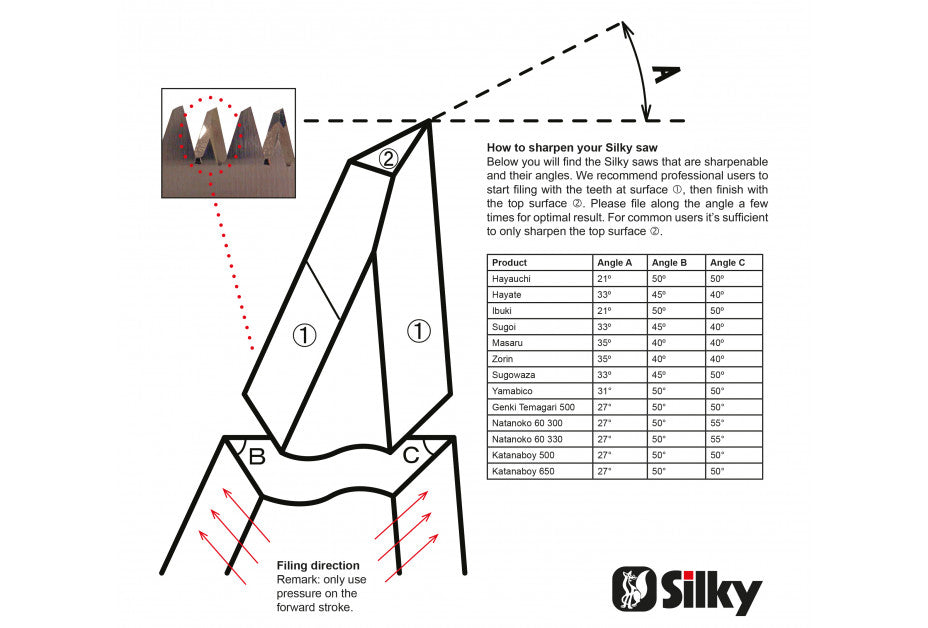 A

②

①

①

B

C

How to sharpen your Silky saw
Below you will find the Silky saws that are sharpenable and their angles. We recommend professional users to start filing with the teeth at surface ①, then finish with the top surface ②. Please file along the angle a few times for optimal result. For common users it's sufficient to only sharpen the top surface ②.

| Product | Angle A | Angle B | Angle C |
|---|---|---|---|
| Hayauchi | 21º | 50º | 50º |
| Hayate | 33º | 45º | 40º |
| Ibuki | 21º | 50º | 50º |
| Sugoi | 33º | 45º | 40º |
| Masaru | 35º | 40º | 40º |
| Zorin | 35º | 40º | 40º |
| Sugowaza | 33º | 45º | 50º |
| Yamabico | 31° | 50° | 50° |
| Genki Temagari 500 | 27° | 50° | 50° |
| Natanoko 60 300 | 27° | 50° | 55° |
| Natanoko 60 330 | 27° | 50° | 55° |
| Katanaboy 500 | 27° | 50° | 50° |
| Katanaboy 650 | 27° | 50° | 50° |

Filing direction
Remark: only use pressure on the forward stroke.

Silky