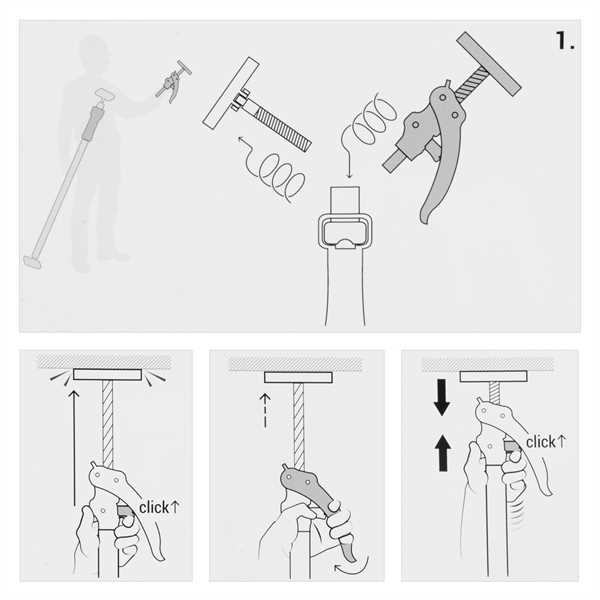 1.

click↑

click↑