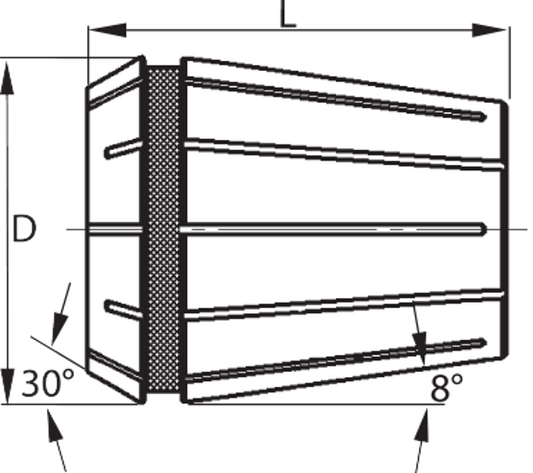 L
D
30°
8°